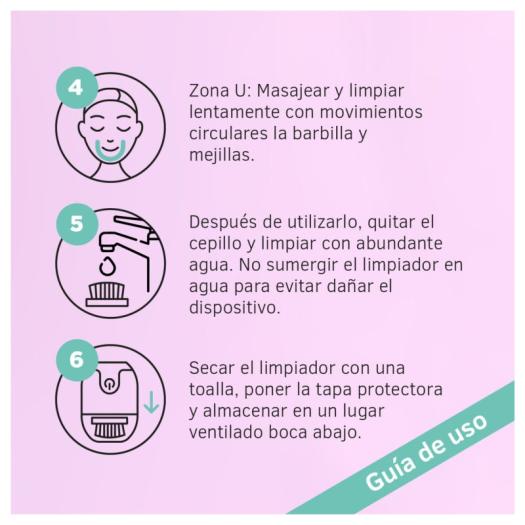 4

Zona U: Masajear y limpiar lentamente con movimientos circulares la barbilla y mejillas.

5

Después de utilizarlo, quitar el cepillo y limpiar con abundante agua. No sumergir el limpiador en agua para evitar dañar el dispositivo.

6

Secar el limpiador con una toalla, poner la tapa protectora y almacenar en un lugar ventilado boca abajo.

Guía de uso